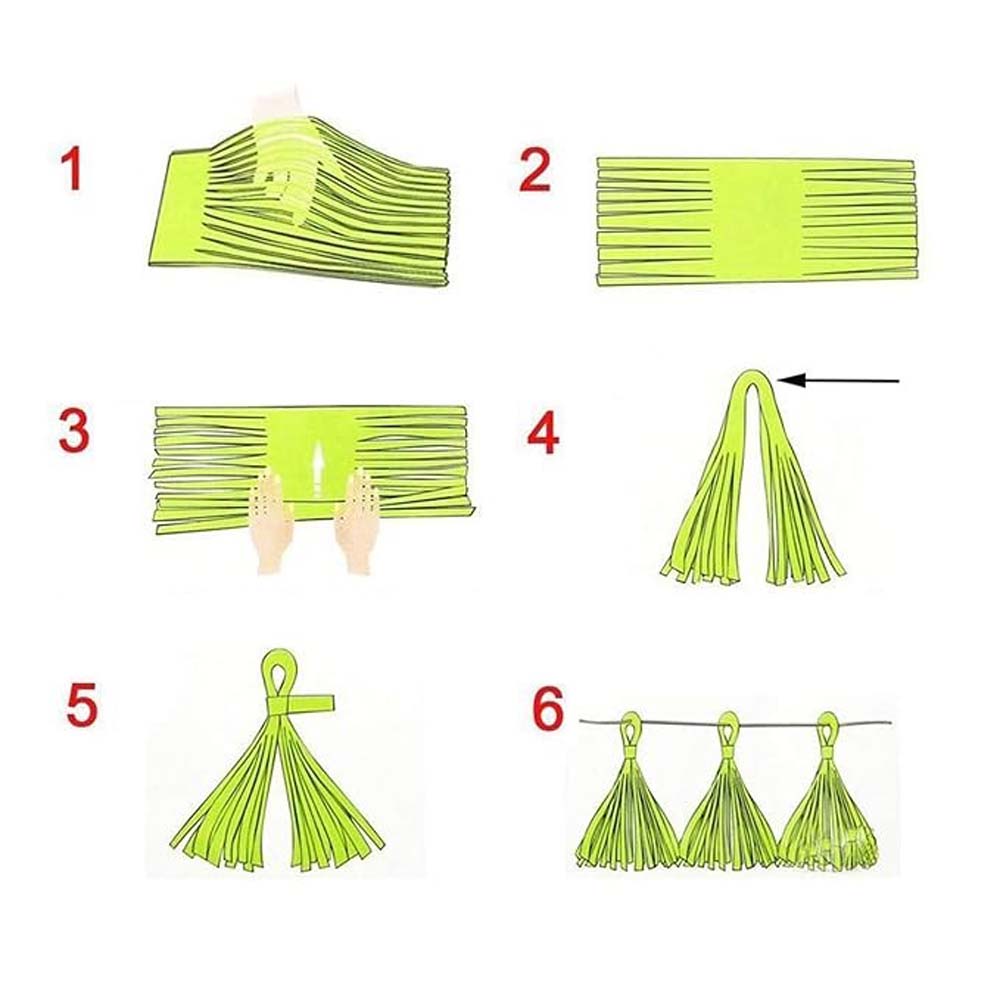 1
2
3
4
5
6