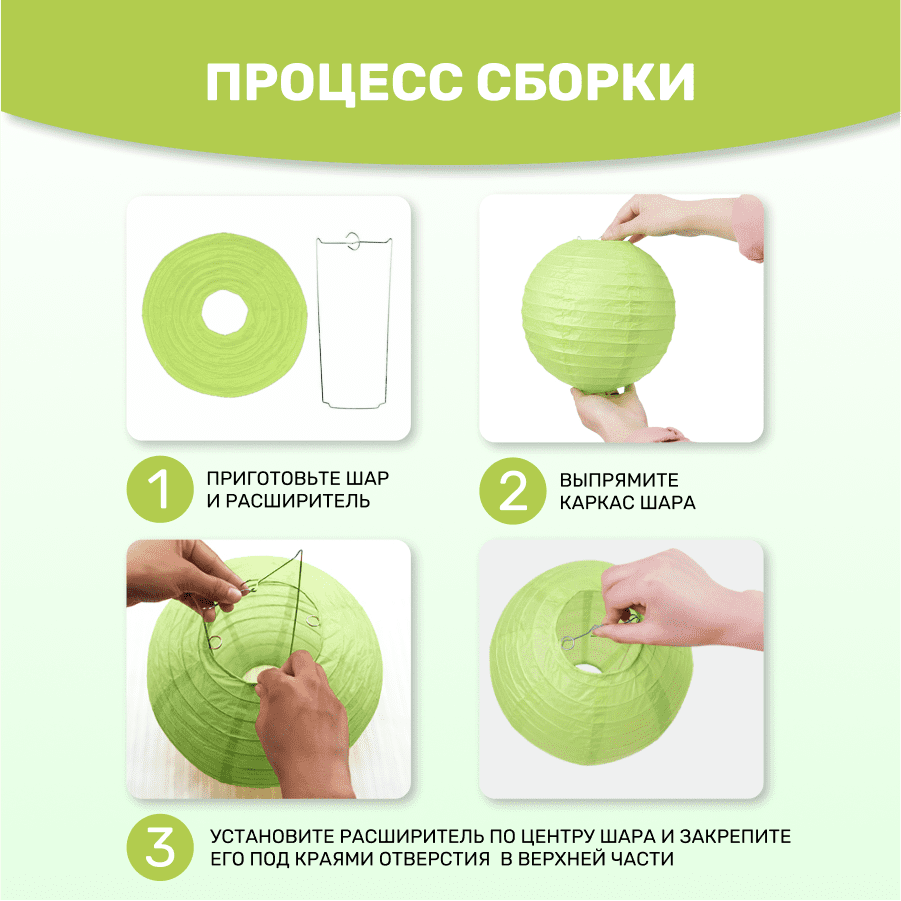 ПРОЦЕСС СБОРКИ

1 ПРИГОТОВЬТЕ ШАР И РАСШИРИТЕЛЬ

2 ВЫПРЯМИТЕ КАРКАС ШАРА

3 УСТАНОВИТЕ РАСШИРИТЕЛЬ ПО ЦЕНТРУ ШАРА И ЗАКРЕПИТЕ ЕГО ПОД КРАЯМИ ОТВЕРСТИЯ В ВЕРХНЕЙ ЧАСТИ